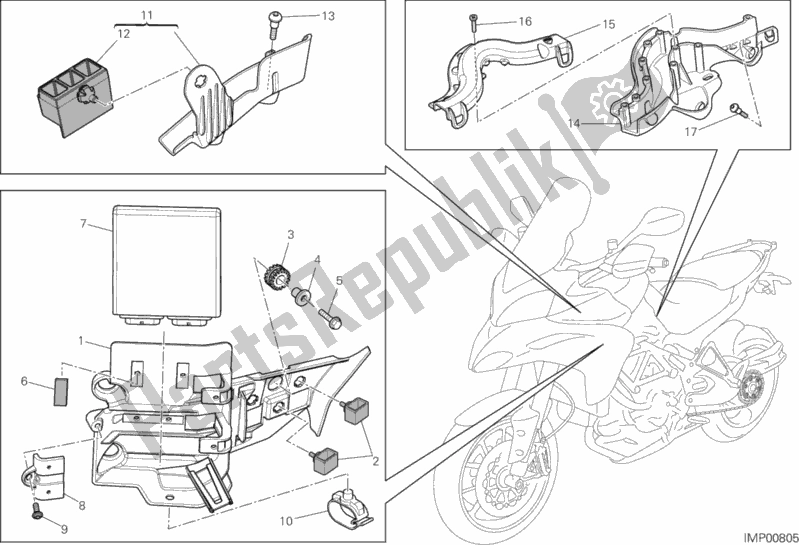 11
12
13
16
15
14
17
7
3
4
5
1
6
2
8
9
10
PartsRepublik
IMP00805